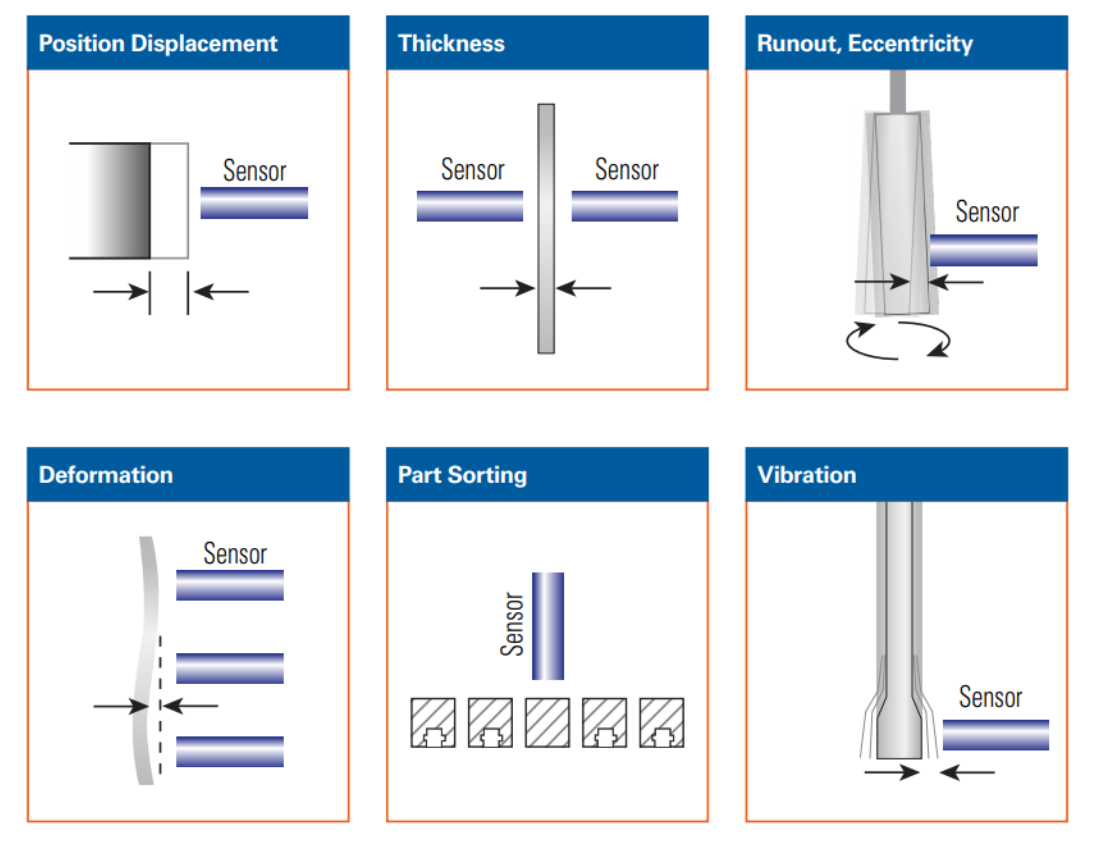 Position Displacement

Sensor

Thickness

Sensor

Sensor

Runout, Eccentricity

Sensor

Deformation

Sensor

Part Sorting

Sensor

Vibration

Sensor